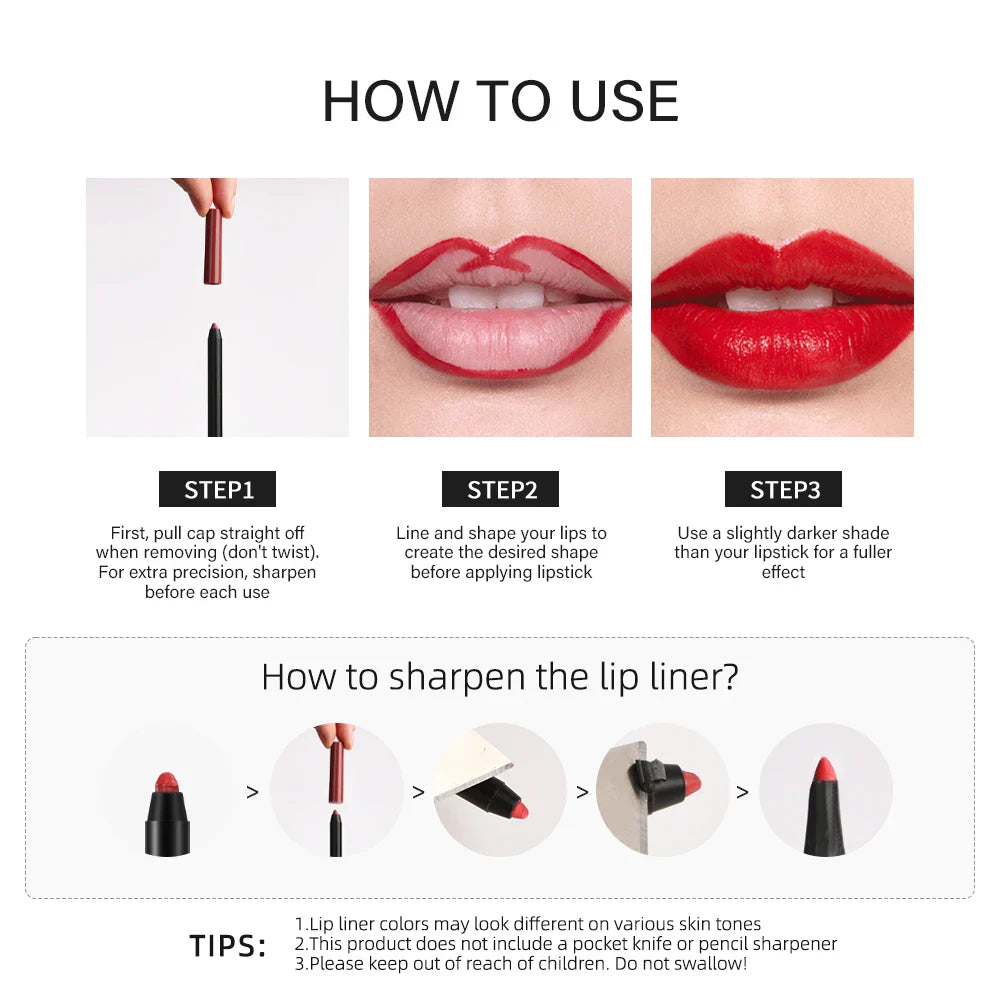 HOW TO USE

STEP1

First, pull cap straight off when removing (don't twist). For extra precision, sharpen before each use

STEP2

Line and shape your lips to create the desired shape before applying lipstick

STEP3

Use a slightly darker shade than your lipstick for a fuller effect

How to sharpen the lip liner?

> > > >

TIPS:

1.Lip liner colors may look different on various skin tones
2.This product does not include a pocket knife or pencil sharpener
3.Please keep out of reach of children. Do not swallow!