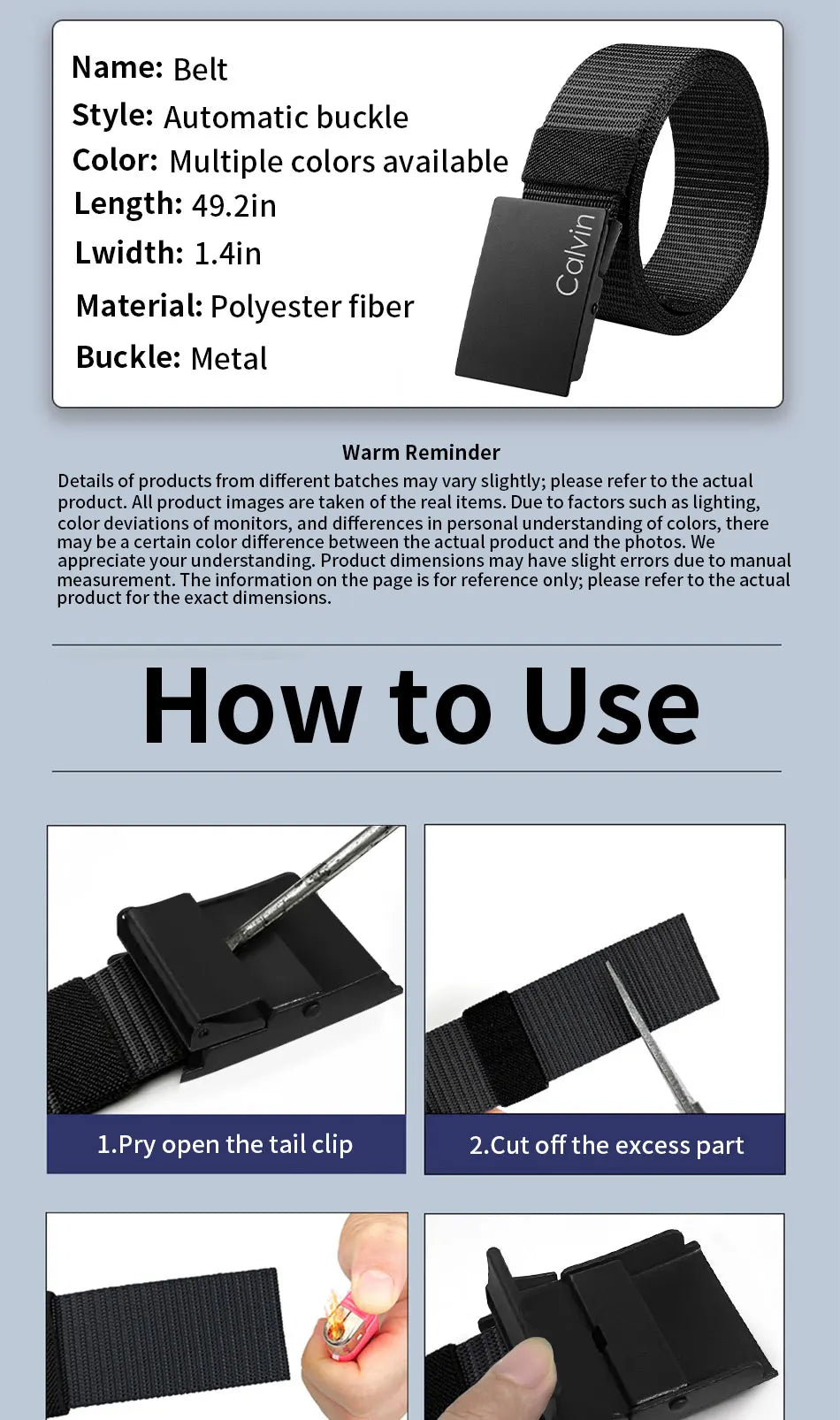 Name: Belt
Style: Automatic buckle
Color: Multiple colors available
Length: 49.2in
Lwidth: 1.4in
Material: Polyester fiber
Buckle: Metal

Calvin

Warm Reminder
Details of products from different batches may vary slightly; please refer to the actual product. All product images are taken of the real items. Due to factors such as lighting, color deviations of monitors, and differences in personal understanding of colors, there may be a certain color difference between the actual product and the photos. We appreciate your understanding. Product dimensions may have slight errors due to manual measurement. The information on the page is for reference only; please refer to the actual product for the exact dimensions.

How to Use

1.Pry open the tail clip

2.Cut off the excess part